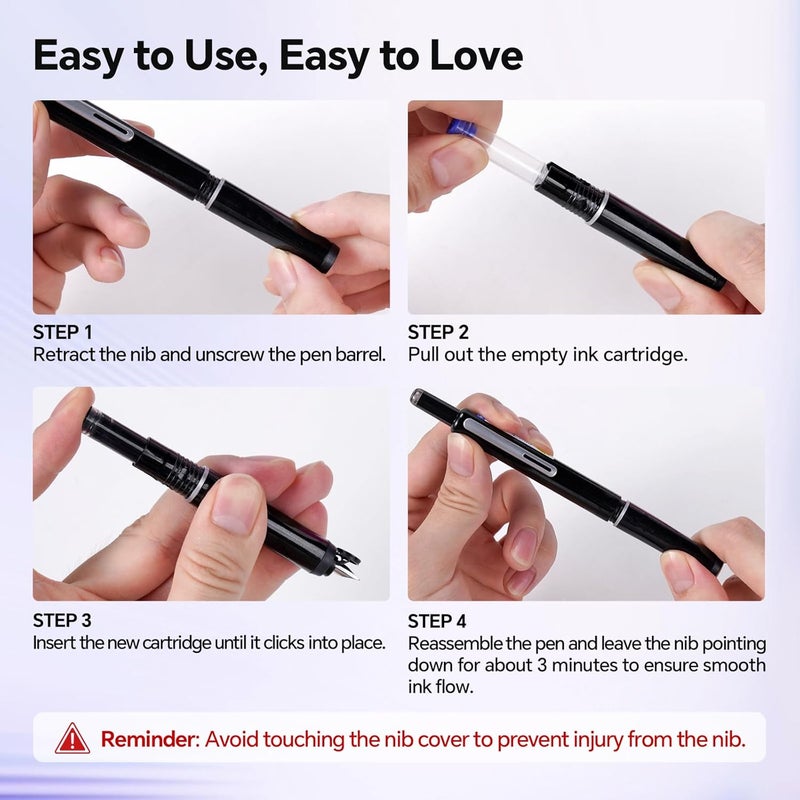 Easy to Use, Easy to Love

STEP 1
Retract the nib and unscrew the pen barrel.

STEP 2
Pull out the empty ink cartridge.

STEP 3
Insert the new cartridge until it clicks into place.

STEP 4
Reassemble the pen and leave the nib pointing down for about 3 minutes to ensure smooth ink flow.

Reminder: Avoid touching the nib cover to prevent injury from the nib.